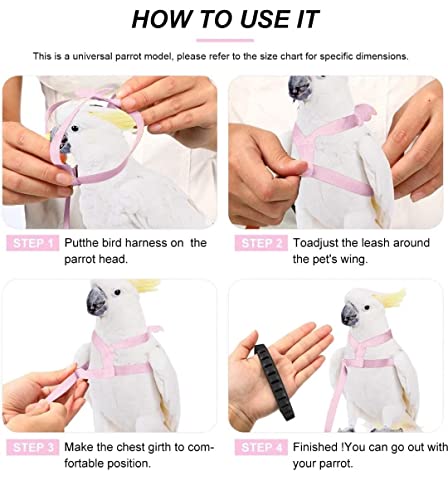 HOW TO USE IT

This is a universal parrot model, please refer to the size chart for specific dimensions.

STEP 1 Putthe bird harness on the parrot head.

STEP 2 Toadjust the leash around the pet's wing.

STEP 3 Make the chest girth to comfortable position.

STEP 4 Finished !You can go out with your parrot.