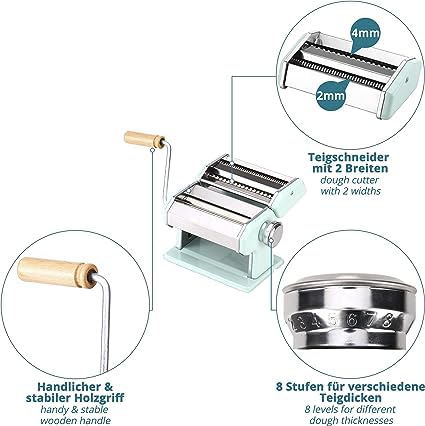 4mm

2mm

Teigschneider mit 2 Breiten
dough cutter with 2 widths

2 3 4 5 6 7 8

Handlicher & stabiler Holzgriff
handy & stable wooden handle

8 Stufen für verschiedene Teigdicken
8 levels for different dough thicknesses