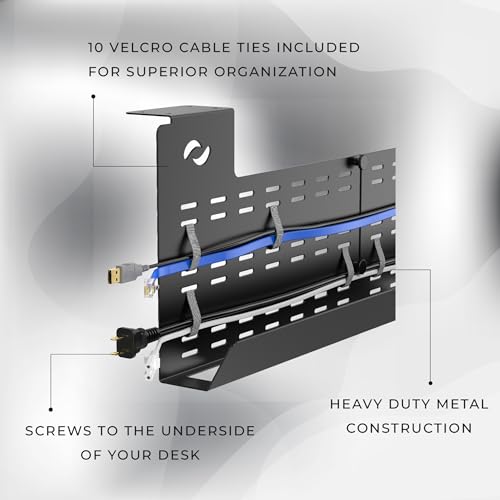 10 VELCRO CABLE TIES INCLUDED FOR SUPERIOR ORGANIZATION

HEAVY DUTY METAL CONSTRUCTION

SCREWS TO THE UNDERSIDE OF YOUR DESK