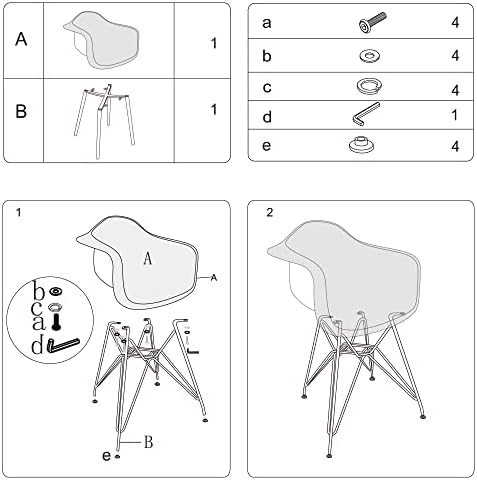 | A |  | 1 |
|---|---|---|
| B |  | 1 |

| a |  | 4 |
|---|---|---|
| b |  | 4 |
| c |  | 4 |
| d |  | 1 |
| e |  | 4 |

1

A

A

b
c
a
d

B

e

2