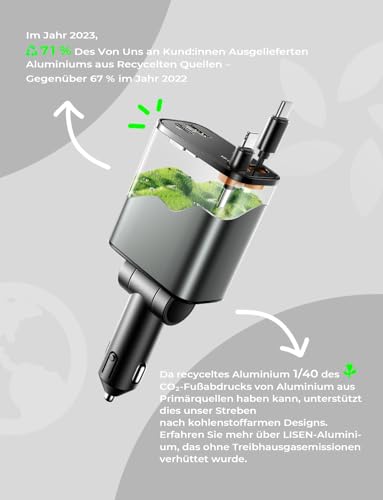 Im Jahr 2023,
71 % Des Von Uns an Kund:innen Ausgelieferten Aluminiums aus Recycelten Quellen – Gegenüber 67 % im Jahr 2022

Da recyceltes Aluminium 1/40 des $CO_2$-Fußabdrucks von Aluminium aus Primärquellen haben kann, unterstützt dies unser Streben nach kohlenstoffarmen Designs. Erfahren Sie mehr über LISEN-Aluminium, das ohne Treibhausgasemissionen verhüttet wurde.