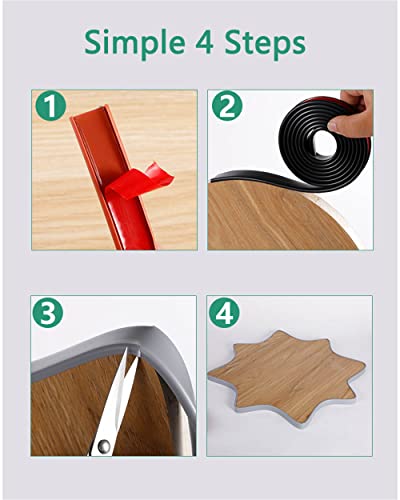 Simple 4 Steps

1

2

3

4