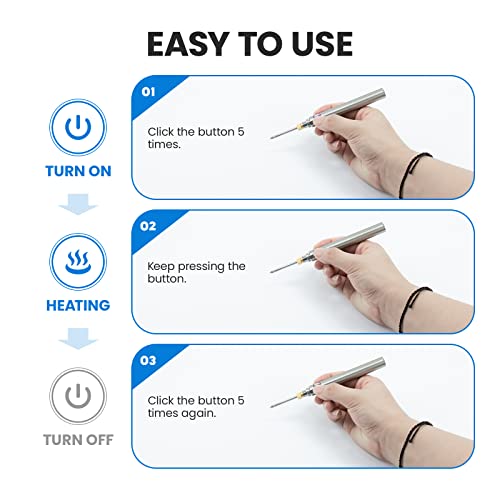 EASY TO USE

TURN ON

01

Click the button 5 times.

HEATING

02

Keep pressing the button.

TURN OFF

03

Click the button 5 times again.