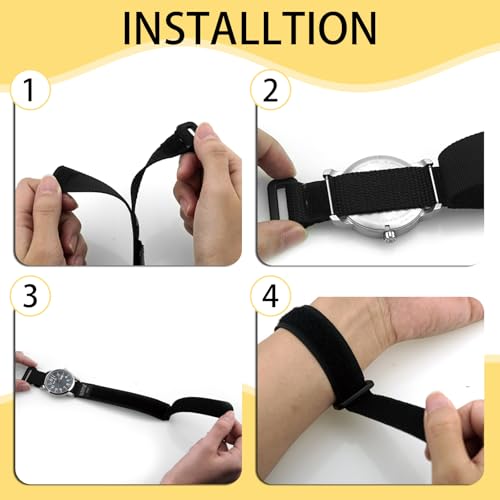 INSTALLTION

1

2

3

4