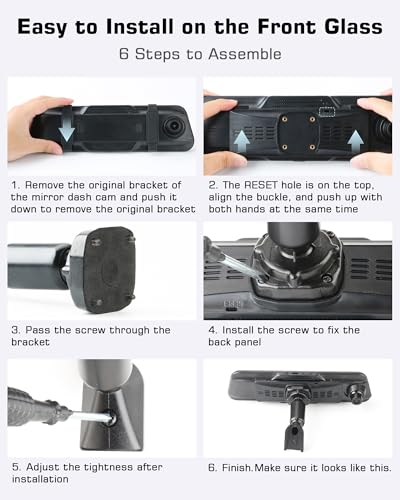 Easy to Install on the Front Glass

6 Steps to Assemble

1. Remove the original bracket of the mirror dash cam and push it down to remove the original bracket

2. The RESET hole is on the top, align the buckle, and push up with both hands at the same time

3. Pass the screw through the bracket

4. Install the screw to fix the back panel

5. Adjust the tightness after installation

6. Finish.Make sure it looks like this.