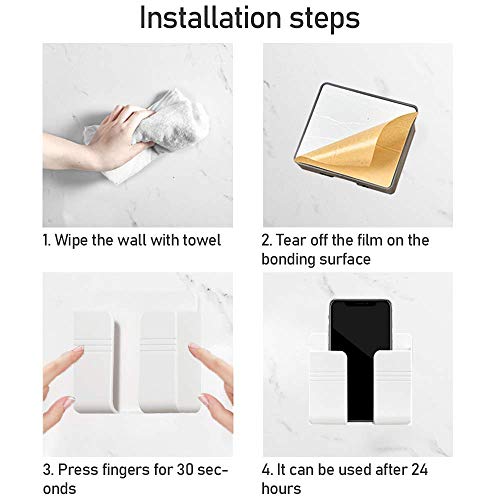 Installation steps

1. Wipe the wall with towel

2. Tear off the film on the bonding surface

3. Press fingers for 30 seconds

4. It can be used after 24 hours