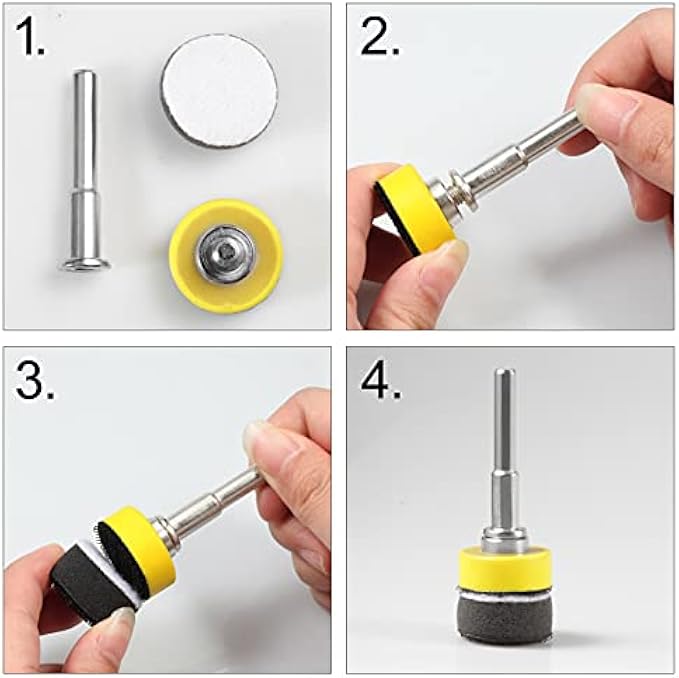 1.

2.

3.

4.