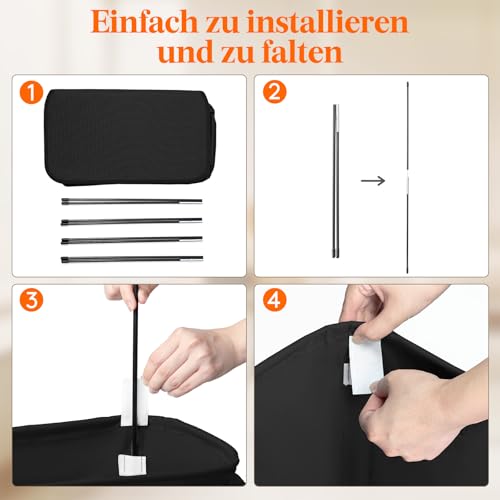 Einfach zu installieren und zu falten

1

2

3

4