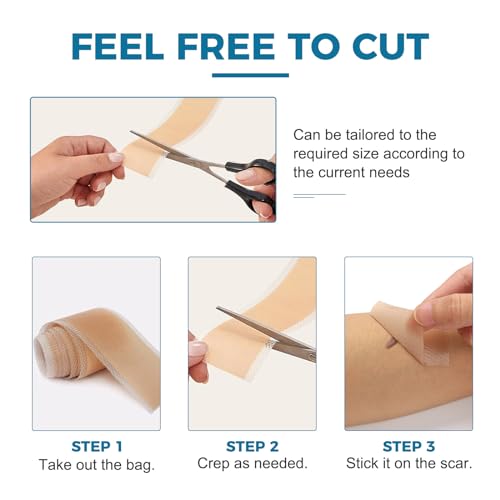 FEEL FREE TO CUT

Can be tailored to the required size according to the current needs

STEP 1
Take out the bag.

STEP 2
Crep as needed.

STEP 3
Stick it on the scar.