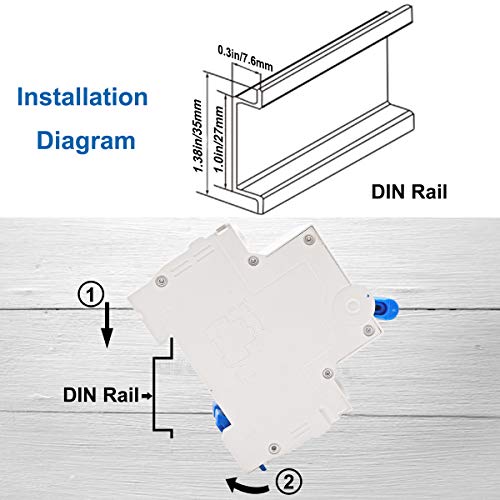 Installation Diagram

0.3in/7.6mm

1.38in/35mm

1.0in/27mm

DIN Rail

①

DIN Rail

②