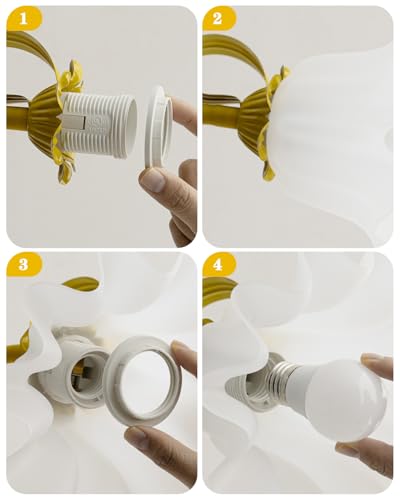 1

2

3

4