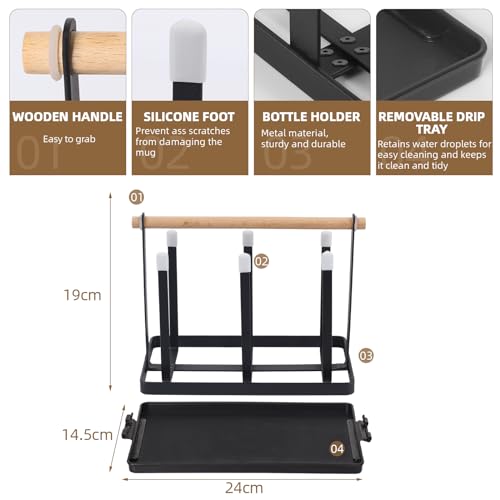 WOODEN HANDLE
Easy to grab
01

SILICONE FOOT
Prevent ass scratches from damaging the mug
02

BOTTLE HOLDER
Metal material, sturdy and durable
03

REMOVABLE DRIP TRAY
Retains water droplets for easy cleaning and keeps it clean and tidy

01
02
03
04
19cm
14.5cm
24cm