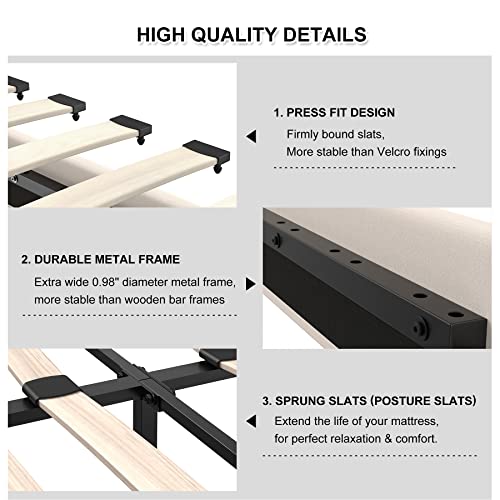 HIGH QUALITY DETAILS

1. PRESS FIT DESIGN
Firmly bound slats,
More stable than Velcro fixings

2. DURABLE METAL FRAME
Extra wide 0.98" diameter metal frame,
more stable than wooden bar frames

3. SPRUNG SLATS (POSTURE SLATS)
Extend the life of your mattress,
for perfect relaxation & comfort.