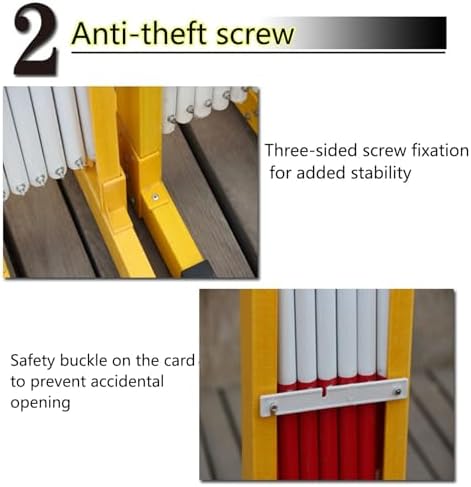 2 Anti-theft screw

Three-sided screw fixation for added stability

Safety buckle on the card to prevent accidental opening