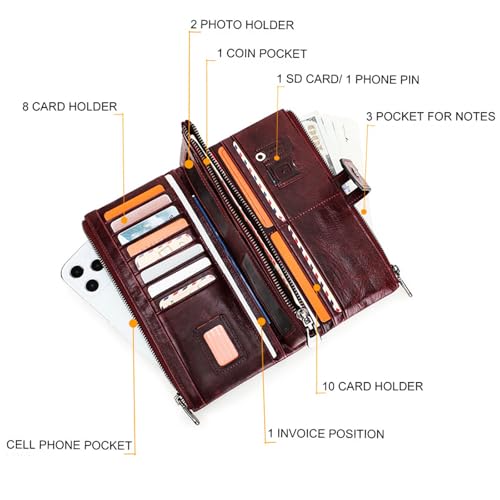 2 PHOTO HOLDER
1 COIN POCKET
1 SD CARD/ 1 PHONE PIN
8 CARD HOLDER
3 POCKET FOR NOTES
10 CARD HOLDER
1 INVOICE POSITION
CELL PHONE POCKET