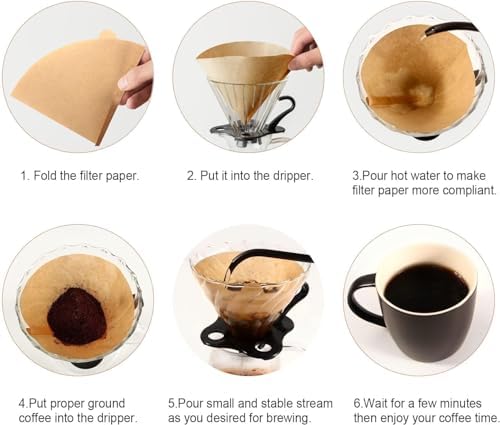 1. Fold the filter paper.

2. Put it into the dripper.

3.Pour hot water to make filter paper more compliant.

4.Put proper ground coffee into the dripper.

5.Pour small and stable stream as you desired for brewing.

6.Wait for a few minutes then enjoy your coffee time.