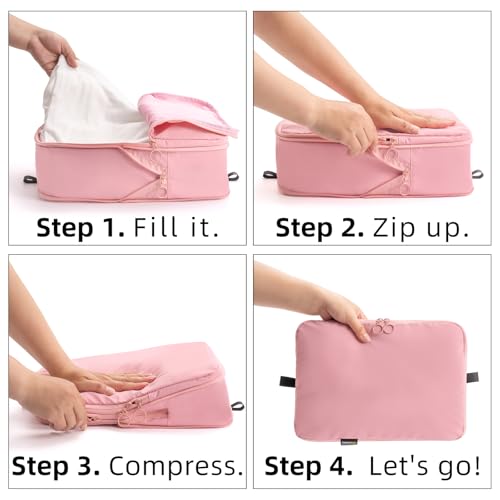 Step 1. Fill it.

Step 2. Zip up.

Step 3. Compress.

Step 4. Let's go!