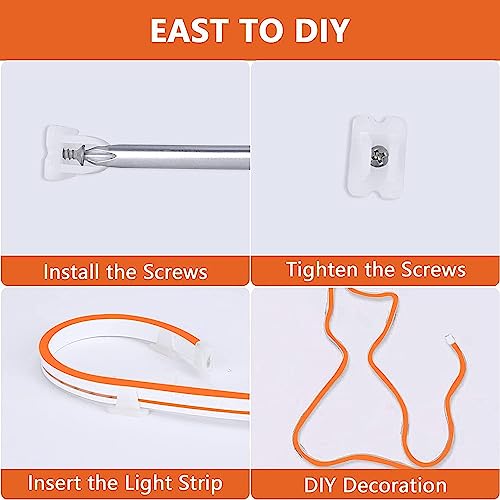 EAST TO DIY

Install the Screws

Tighten the Screws

Insert the Light Strip

DIY Decoration