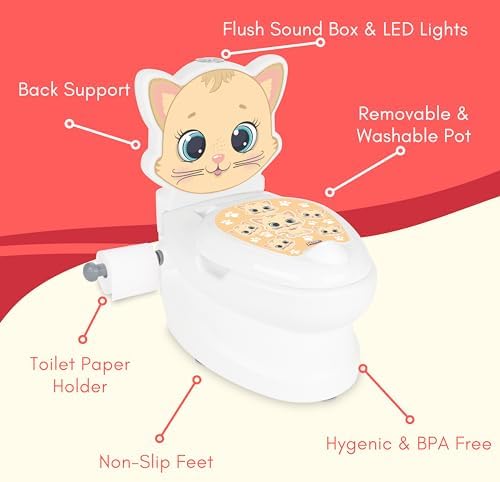 Flush Sound Box & LED Lights

Back Support

Removable & Washable Pot

Toilet Paper Holder

Non-Slip Feet

Hygenic & BPA Free