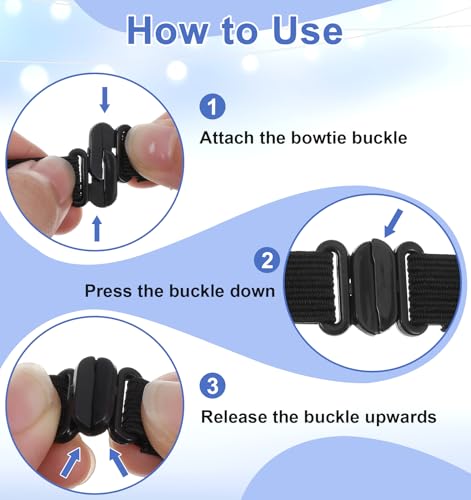 How to Use

1
Attach the bowtie buckle

2
Press the buckle down

3
Release the buckle upwards