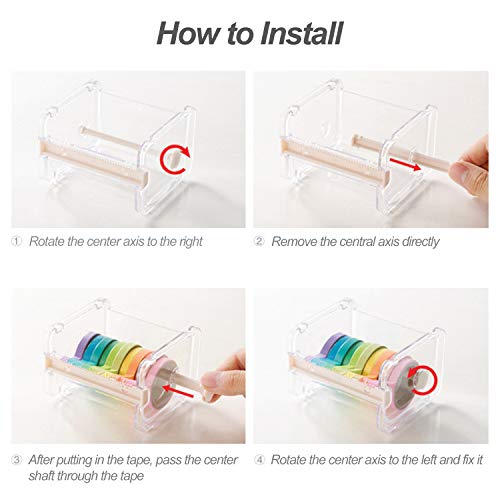 How to Install

① Rotate the center axis to the right

② Remove the central axis directly

③ After putting in the tape, pass the center shaft through the tape

④ Rotate the center axis to the left and fix it