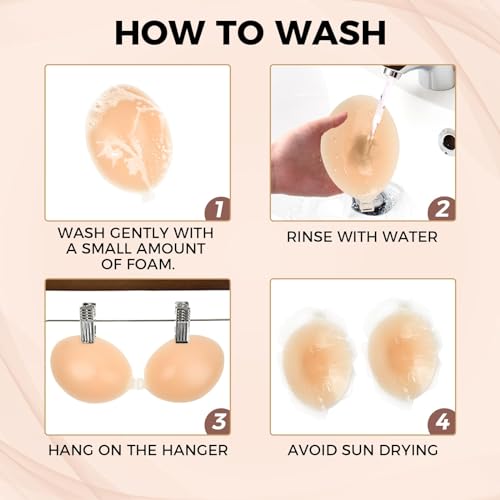 HOW TO WASH

1

WASH GENTLY WITH A SMALL AMOUNT OF FOAM.

2

RINSE WITH WATER

3

HANG ON THE HANGER

4

AVOID SUN DRYING