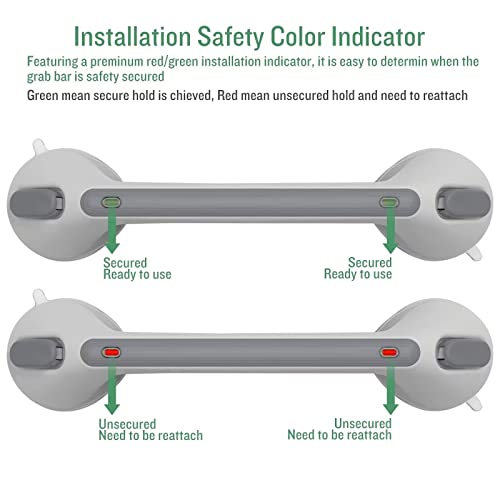 Installation Safety Color Indicator

Featuring a preminum red/green installation indicator, it is easy to determin when the grab bar is safety secured

Green mean secure hold is chieved, Red mean unsecured hold and need to reattach

Secured
Ready to use

Secured
Ready to use

Unsecured
Need to be reattach

Unsecured
Need to be reattach