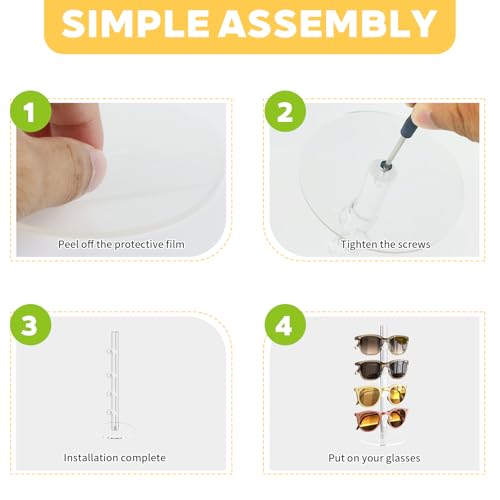 SIMPLE ASSEMBLY

1

Peel off the protective film

2

Tighten the screws

3

Installation complete

4

Put on your glasses