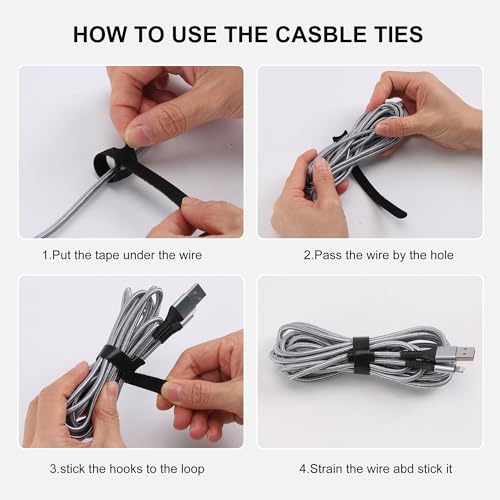 HOW TO USE THE CASBLE TIES

1.Put the tape under the wire

2.Pass the wire by the hole

3.stick the hooks to the loop

4.Strain the wire abd stick it