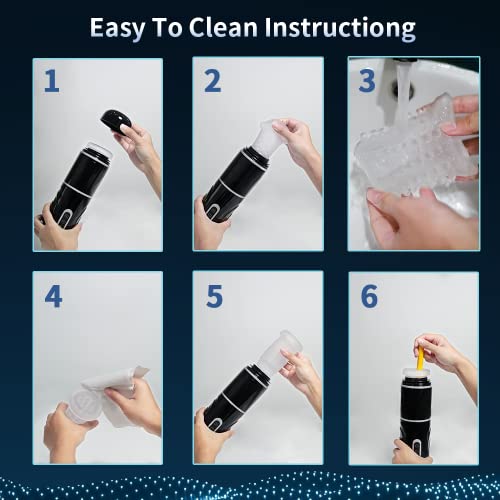 Easy To Clean Instructiong

1

2

3

4

5

6