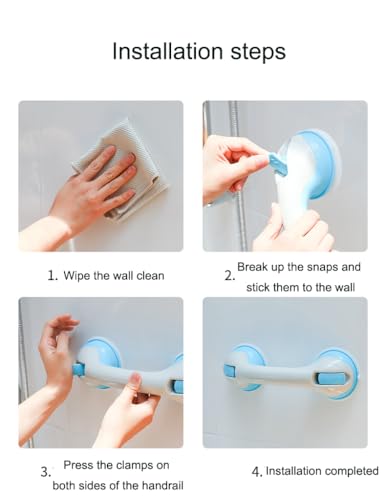 Installation steps

1. Wipe the wall clean

2. Break up the snaps and stick them to the wall

3. Press the clamps on both sides of the handrail

4. Installation completed