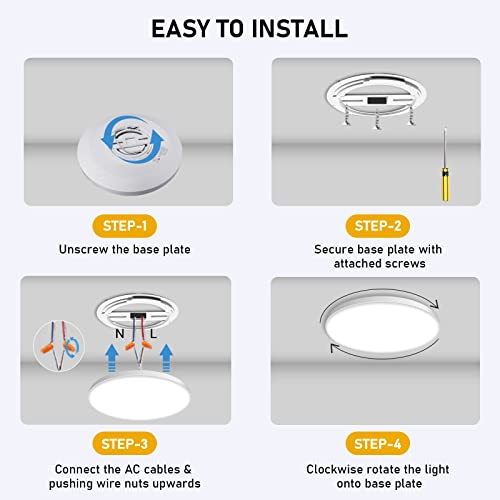 EASY TO INSTALL

STEP-1

Unscrew the base plate

STEP-2

Secure base plate with attached screws

N L

STEP-3

Connect the AC cables & pushing wire nuts upwards

STEP-4

Clockwise rotate the light onto base plate