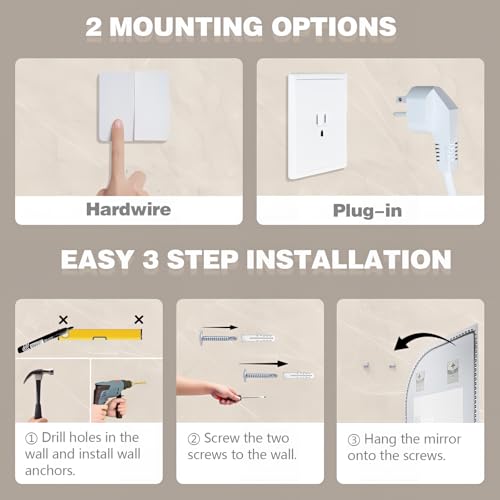 2 MOUNTING OPTIONS

Hardwire

Plug-in

EASY 3 STEP INSTALLATION

① Drill holes in the wall and install wall anchors.

② Screw the two screws to the wall.

③ Hang the mirror onto the screws.