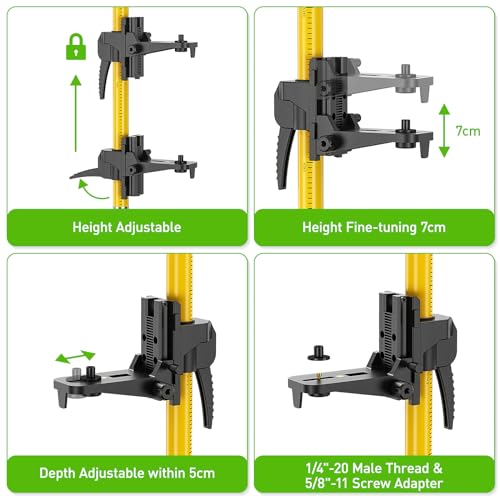 Height Adjustable

7cm

Height Fine-tuning 7cm

Depth Adjustable within 5cm

1/4"-20 Male Thread & 5/8"-11 Screw Adapter