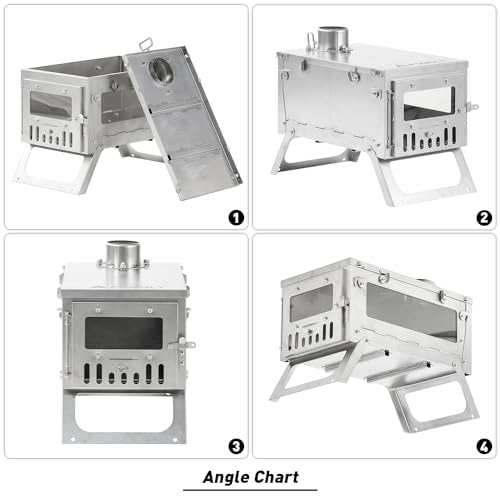 1

2

3

4

Angle Chart