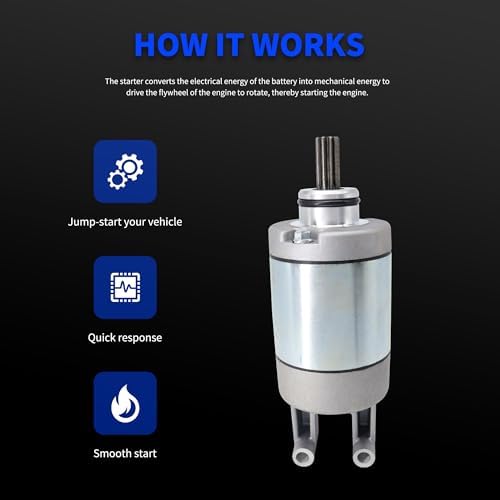 HOW IT WORKS

The starter converts the electrical energy of the battery into mechanical energy to drive the flywheel of the engine to rotate, thereby starting the engine.

Jump-start your vehicle

Quick response

Smooth start