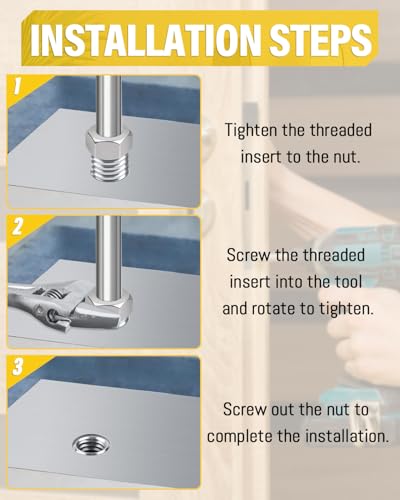 INSTALLATION STEPS

1

Tighten the threaded insert to the nut.

2

Screw the threaded insert into the tool and rotate to tighten.

3

Screw out the nut to complete the installation.