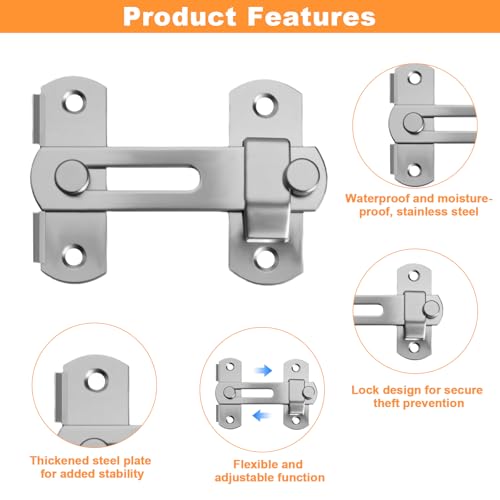 Product Features

Waterproof and moisture-proof, stainless steel

Lock design for secure theft prevention

Thickened steel plate for added stability

Flexible and adjustable function