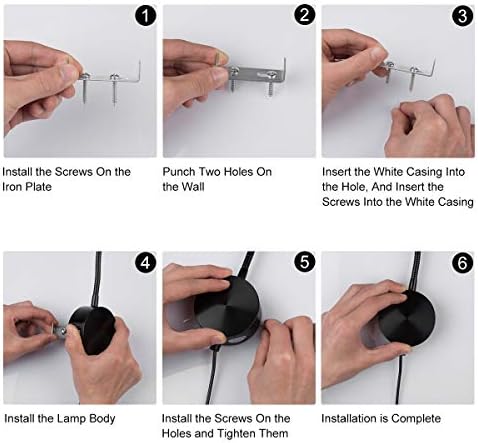 1

Install the Screws On the Iron Plate

2

Punch Two Holes On the Wall

3

Insert the White Casing Into the Hole, And Insert the Screws Into the White Casing

4

Install the Lamp Body

5

Install the Screws On the Holes and Tighten Them

6

Installation is Complete