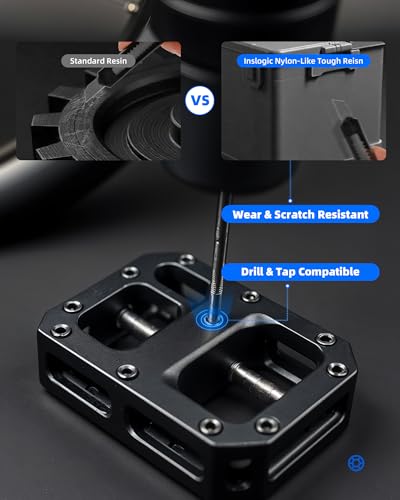 Standard Resin

VS

Inslogic Nylon-Like Tough Reisn

Wear & Scratch Resistant

Drill & Tap Compatible