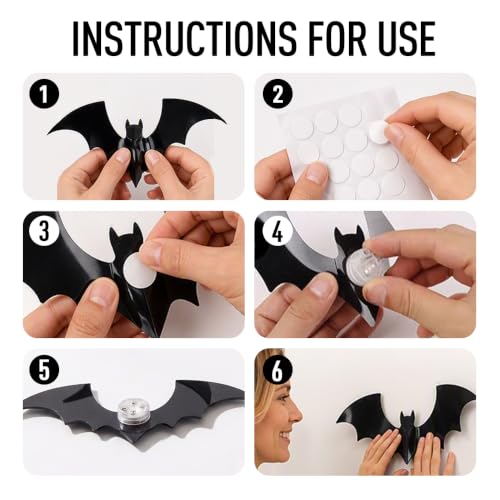 INSTRUCTIONS FOR USE

1

2

3

4

5

6