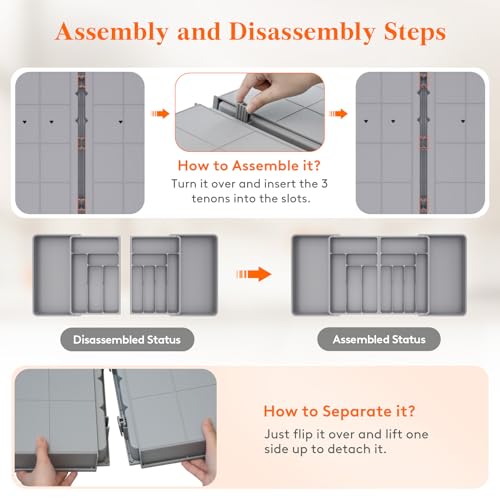 Assembly and Disassembly Steps

How to Assemble it?
Turn it over and insert the 3 tenons into the slots.

Disassembled Status

Assembled Status

How to Separate it?
Just flip it over and lift one side up to detach it.