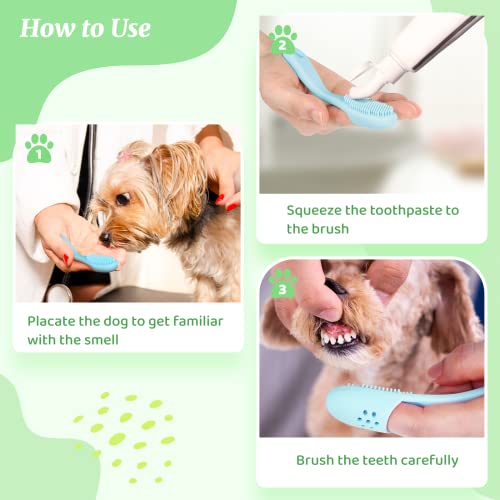 How to Use

1

Placate the dog to get familiar with the smell

2

Squeeze the toothpaste to the brush

3

Brush the teeth carefully