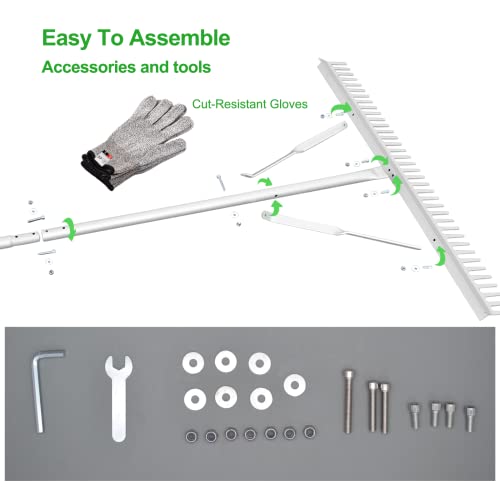 Easy To Assemble

Accessories and tools

Cut-Resistant Gloves