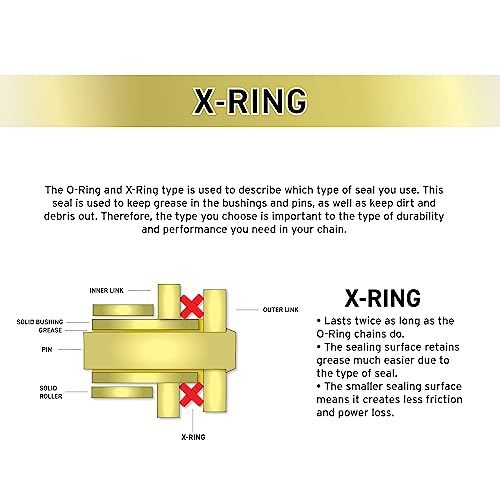 X-RING

The O-Ring and X-Ring type is used to describe which type of seal you use. This seal is used to keep grease in the bushings and pins, as well as keep dirt and debris out. Therefore, the type you choose is important to the type of durability and performance you need in your chain.

INNER LINK
SOLID BUSHING
GREASE
PIN
SOLID ROLLER
OUTER LINK
X-RING

X-RING
• Lasts twice as long as the O-Ring chains do.
• The sealing surface retains grease much easier due to the type of seal.
• The smaller sealing surface means it creates less friction and power loss.