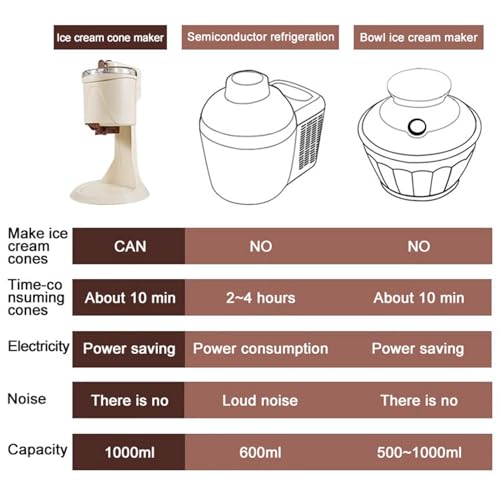 |  | Ice cream cone maker | Semiconductor refrigeration | Bowl ice cream maker |
|---|---|---|---|
| Make ice cream cones | CAN | NO | NO |
| Time-consuming cones | About 10 min | 2~4 hours | About 10 min |
| Electricity | Power saving | Power consumption | Power saving |
| Noise | There is no | Loud noise | There is no |
| Capacity | 1000ml | 600ml | 500~1000ml |