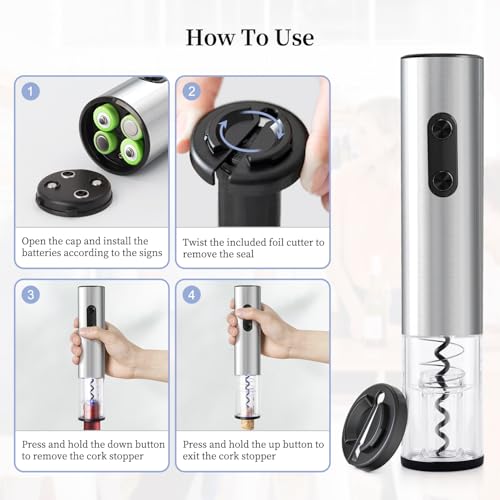 How To Use

1

Open the cap and install the batteries according to the signs

2

Twist the included foil cutter to remove the seal

3

Press and hold the down button to remove the cork stopper

4

Press and hold the up button to exit the cork stopper