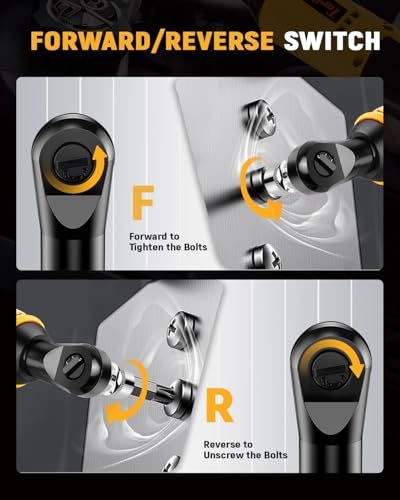 FORWARD/REVERSE SWITCH

F

Forward to Tighten the Bolts

R

Reverse to Unscrew the Bolts