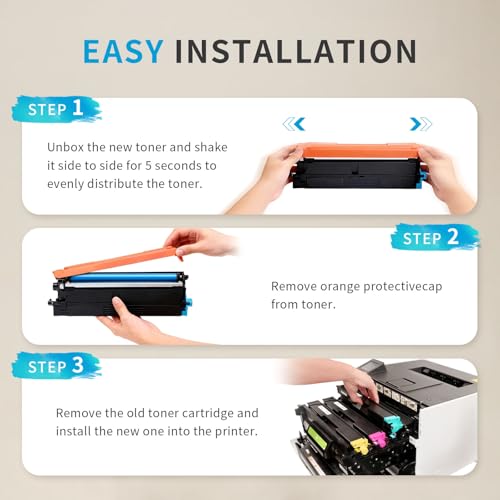 EASY INSTALLATION

STEP 1

Unbox the new toner and shake it side to side for 5 seconds to evenly distribute the toner.

STEP 2

Remove orange protectivecap from toner.

STEP 3

Remove the old toner cartridge and install the new one into the printer.