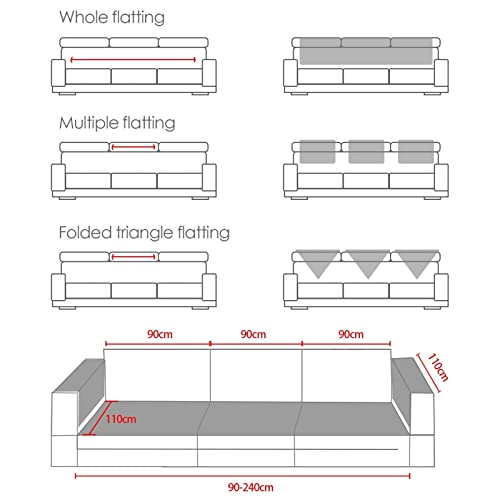 Whole flatting

Multiple flatting

Folded triangle flatting

90cm
90cm
90cm
110cm
110cm
90-240cm